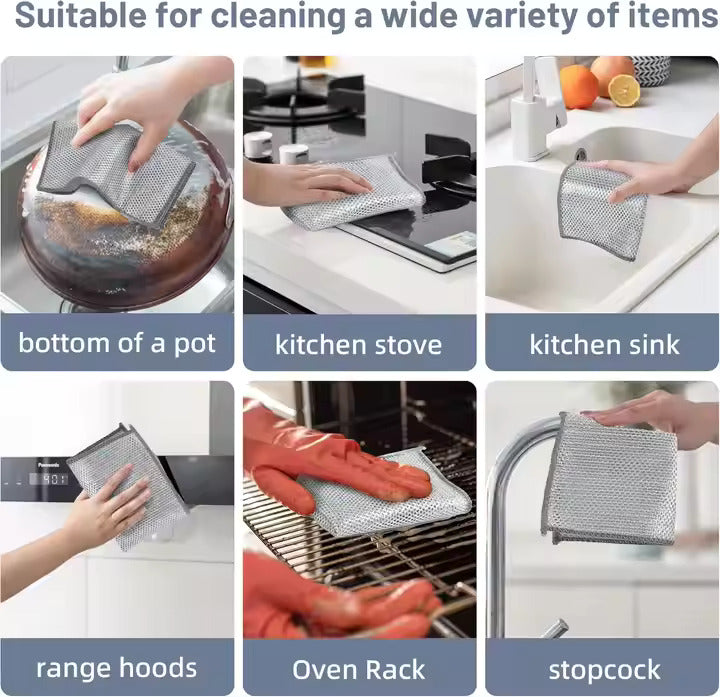 Suitable for cleaning a wide variety of items

bottom of a pot

kitchen stove

kitchen sink

Panasonic

range hoods

Oven Rack

stopcock