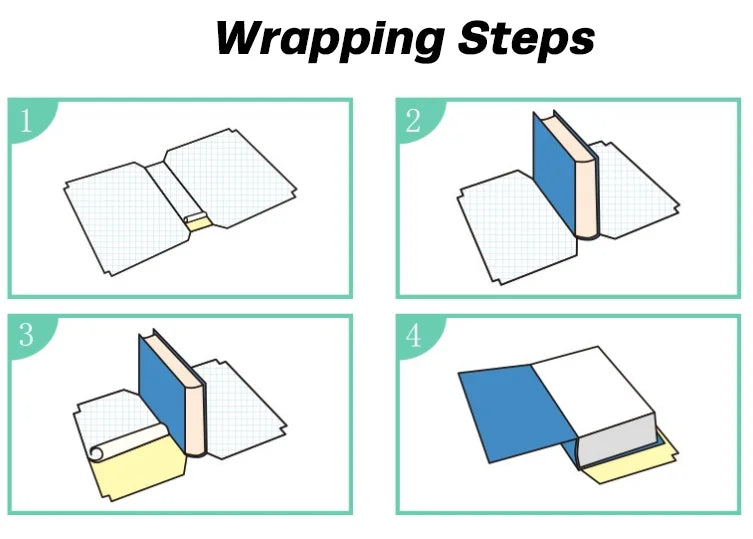 Wrapping Steps

1

2

3

4