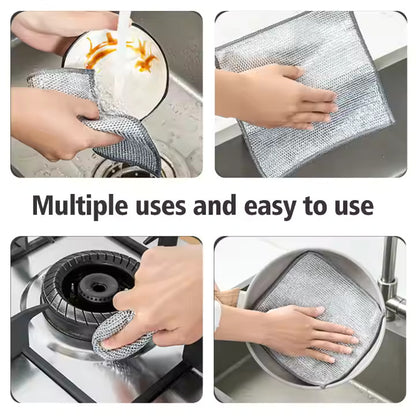 Multiple uses and easy to use