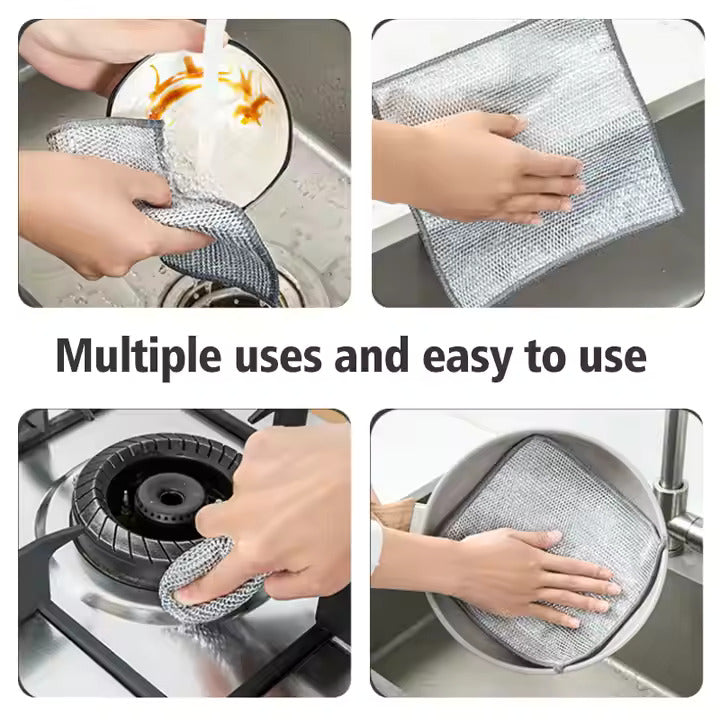 Multiple uses and easy to use