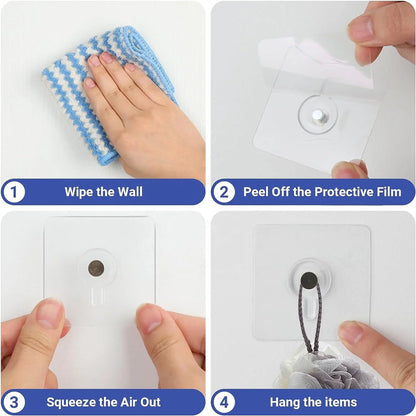 1 Wipe the Wall

2 Peel Off the Protective Film

3 Squeeze the Air Out

4 Hang the items