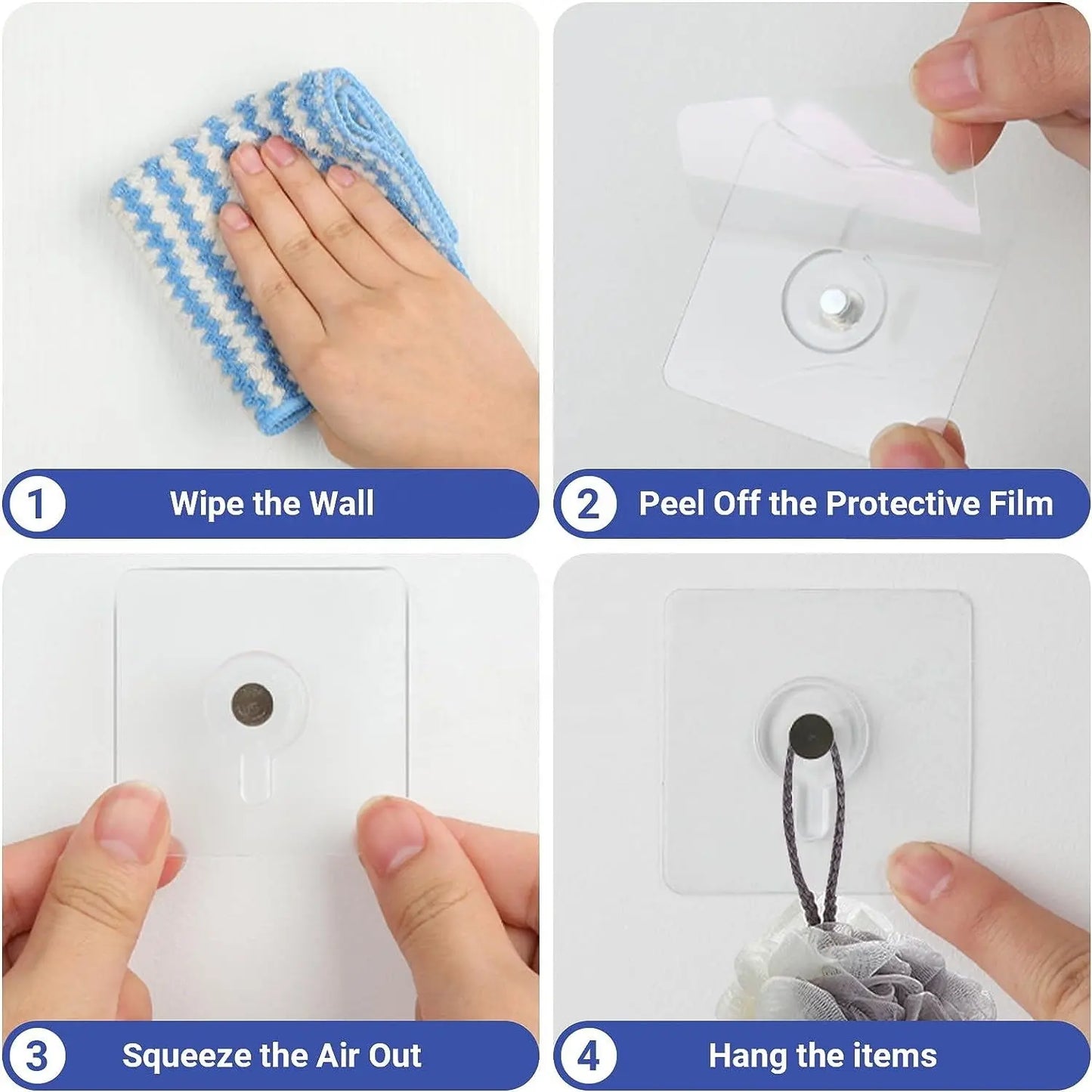 1 Wipe the Wall

2 Peel Off the Protective Film

3 Squeeze the Air Out

4 Hang the items